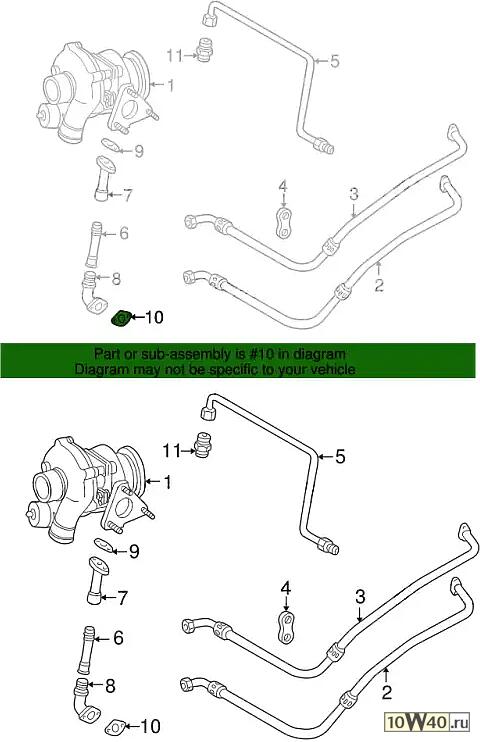 11
5
1
9
7
4
3
6
8
2
10

Part or sub-assembly is #10 in diagram
Diagram may not be specific to your vehicle

11
5
1
9
7
4
3
6
8
2
10

10W40.ru