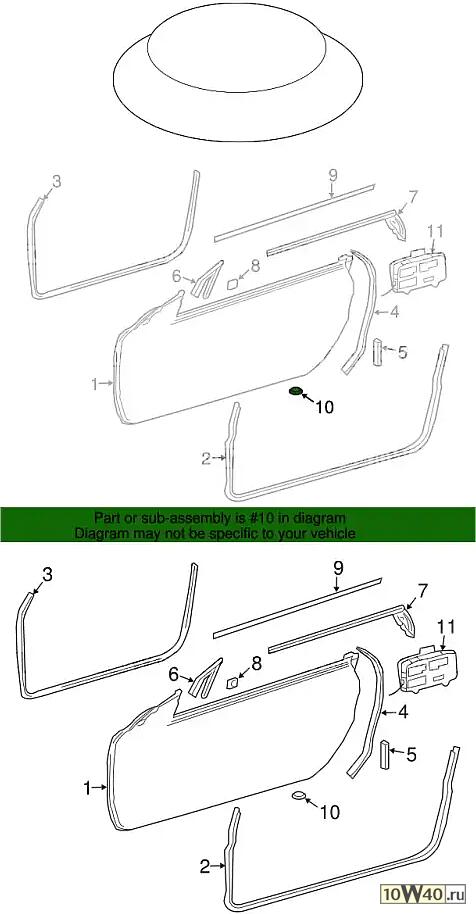 3
9
7
11
6
8
4
5
1
10
2

Part or sub-assembly is #10 in diagram
Diagram may not be specific to your vehicle

3
9
7
11
6
8
4
5
1
10
2

10W40.ru