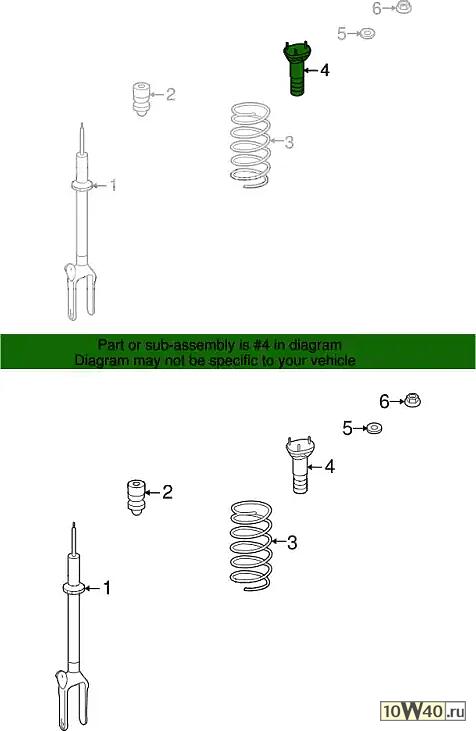 6
5
4
2
3
1

Part or sub-assembly is #4 in diagram
Diagram may not be specific to your vehicle

6
5
4
2
3
1

10W40.ru