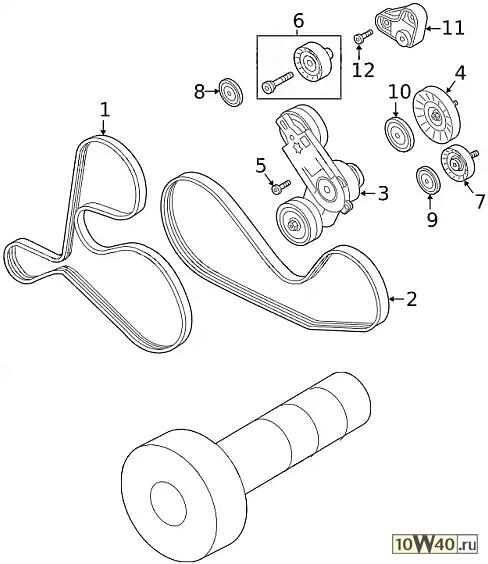 6
11
12
4
8
10
1
5
3
7
9
2
10W40.ru