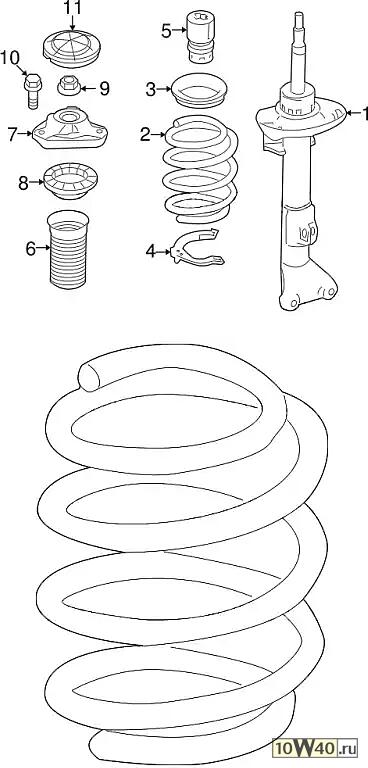 11
10
9
7
8
6
5
3
2
4
1
10W40.ru