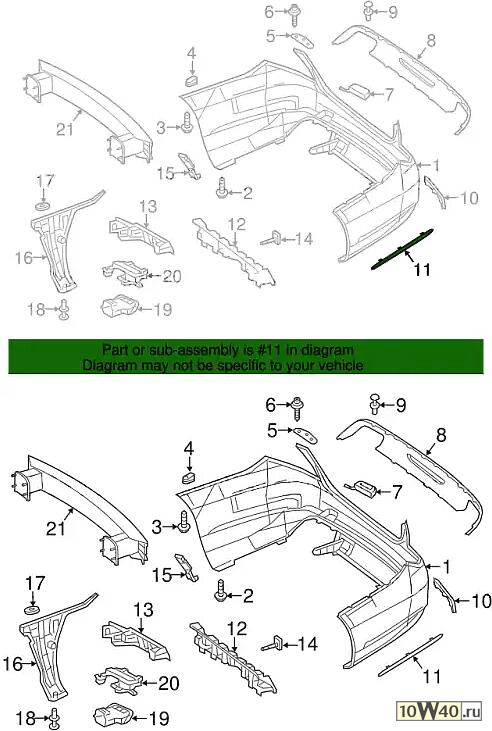 6
9
5
8
4
7
21
3
1
15
2
10
17
13
12
14
16
20
11
18
19

Part or sub-assembly is #11 in diagram
Diagram may not be specific to your vehicle

6
9
5
8
4
7
21
3
1
15
2
10
17
13
12
14
16
20
11
18
19

10W40.ru