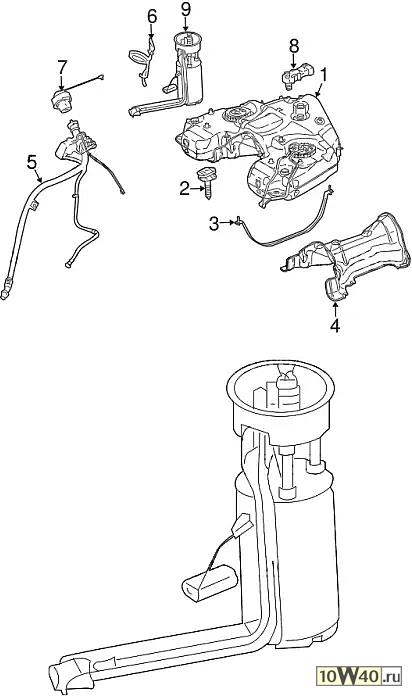 6
9
7
8
1
5
2
3
4
10W40.ru