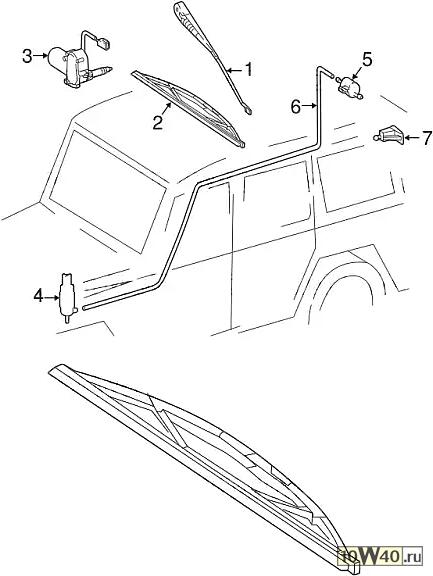 3
1
5
2
6
7
4
10W40.ru