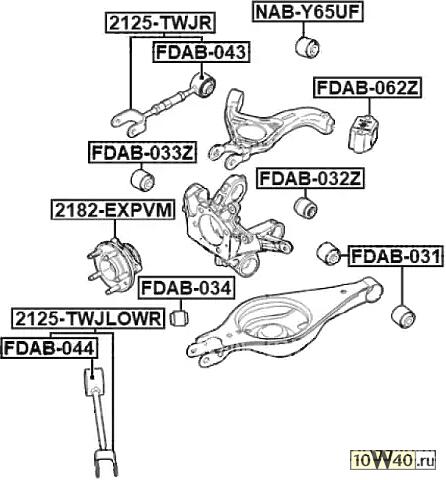 2125-TWJR
NAB-Y65UF
FDAB-043
FDAB-062Z
FDAB-033Z
FDAB-032Z
2182-EXPVM
FDAB-031
FDAB-034
2125-TWJLOWR
FDAB-044
10W40.ru