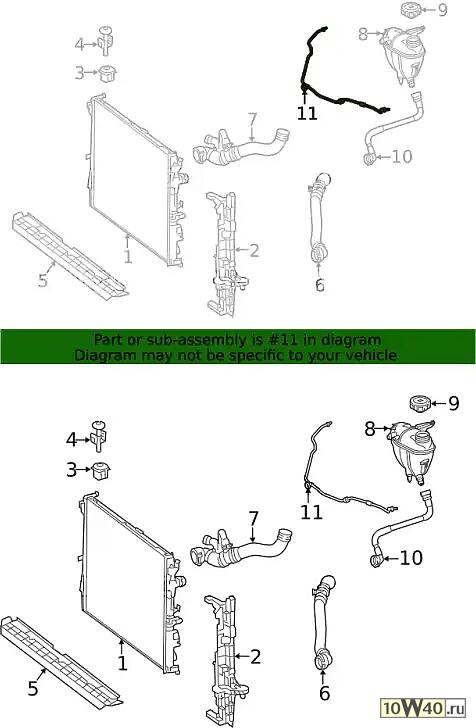 9
8
4
3
11
7
10
1
2
5
6

Part or sub-assembly is #11 in diagram
Diagram may not be specific to your vehicle

9
8
4
3
11
7
10
1
2
5
6

10W40.ru