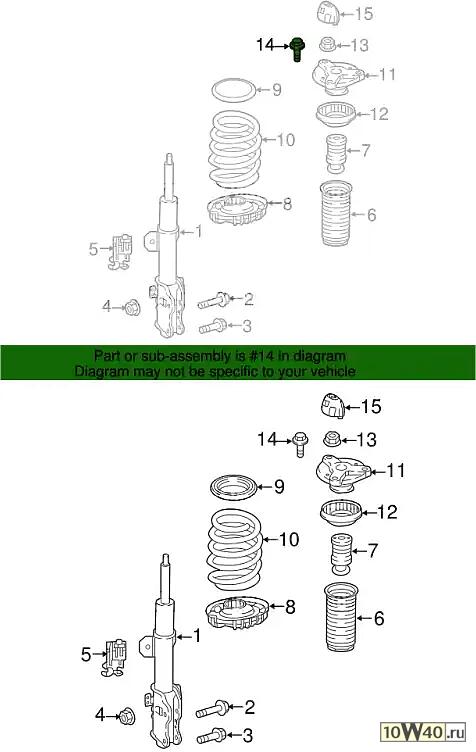 15
14
13
11
9
12
10
7
8
6
1
5
2
4
3

Part or sub-assembly is #14 in diagram
Diagram may not be specific to your vehicle

15
14
13
11
9
12
10
7
8
6
1
5
2
4
3

10W40.ru