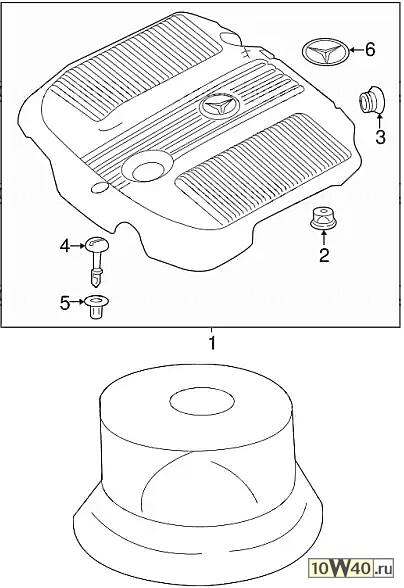 6
3
4
2
5
1
10W40.ru