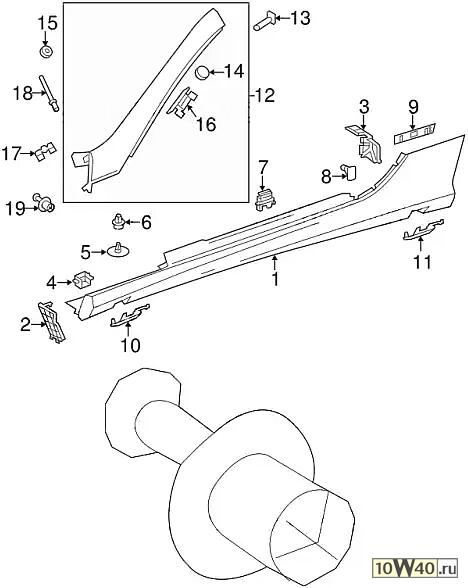 15
13
14
18
12
16
3
9
17
7
8
19
6
5
11
1
4
2
10
10W40.ru