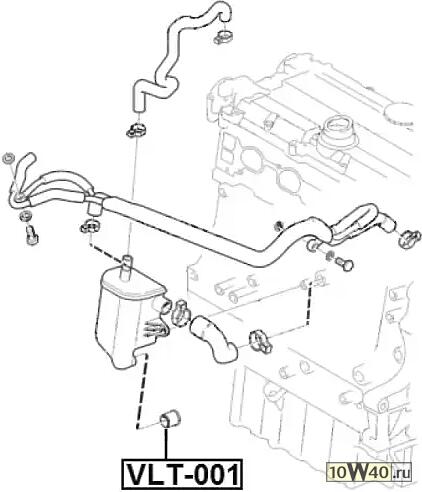 VLT-001

10W40.ru