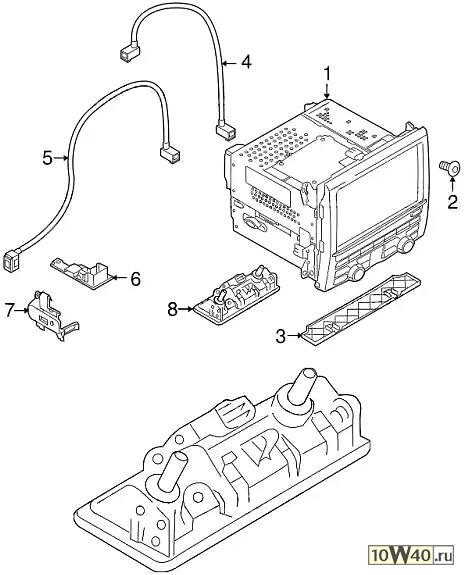 4
1
5
2
6
7
8
3
10W40.ru