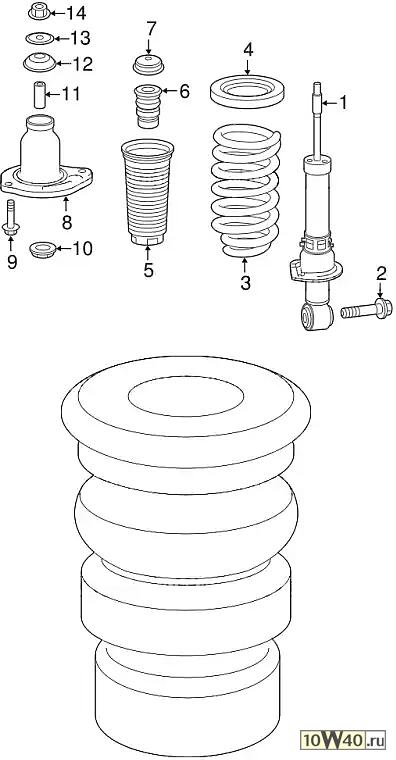 14
13
12
11
8
9
10
7
6
5
4
3
1
2
10W40.ru