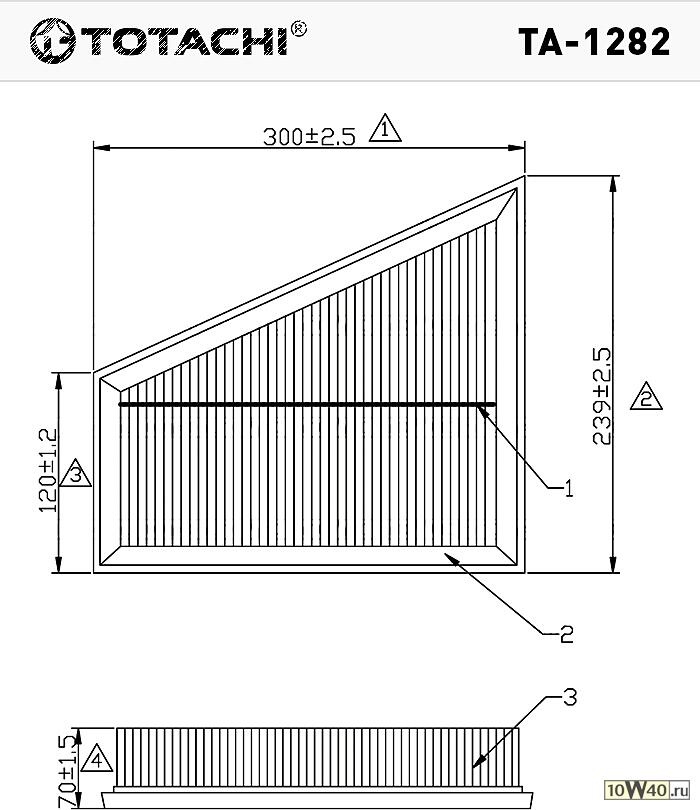 TOTACHI®

TA-1282

300±2.5 1

239±2.5 2

120±1.2 3

1

2

3

70±1.5 4

10W40.ru