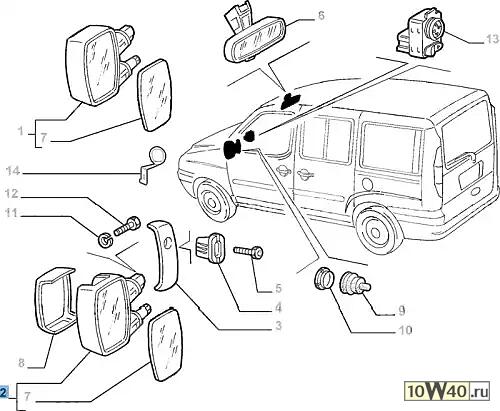 6
13
1
7
14
12
11
5
4
3
9
10
8
2
7
10W40.ru