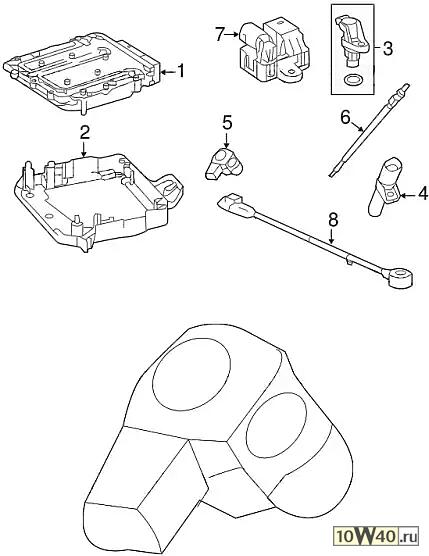 7
3
1
2
5
6
4
8
10W40.ru