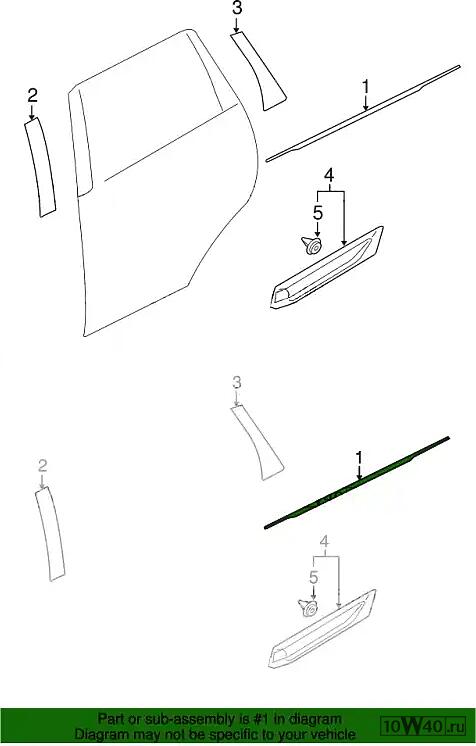 3
2
1
4
5
3
2
1
4
5
Part or sub-assembly is #1 in diagram
Diagram may not be specific to your vehicle
10W40.ru