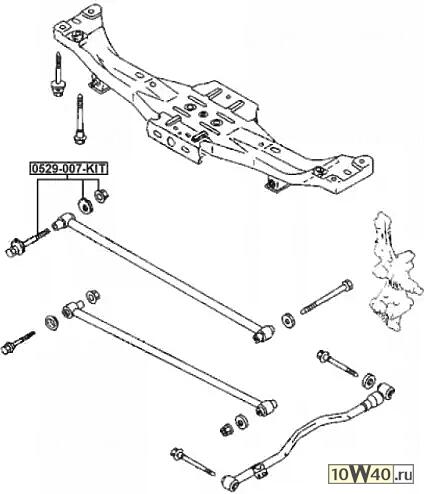 0529-007-KIT

10W40.ru