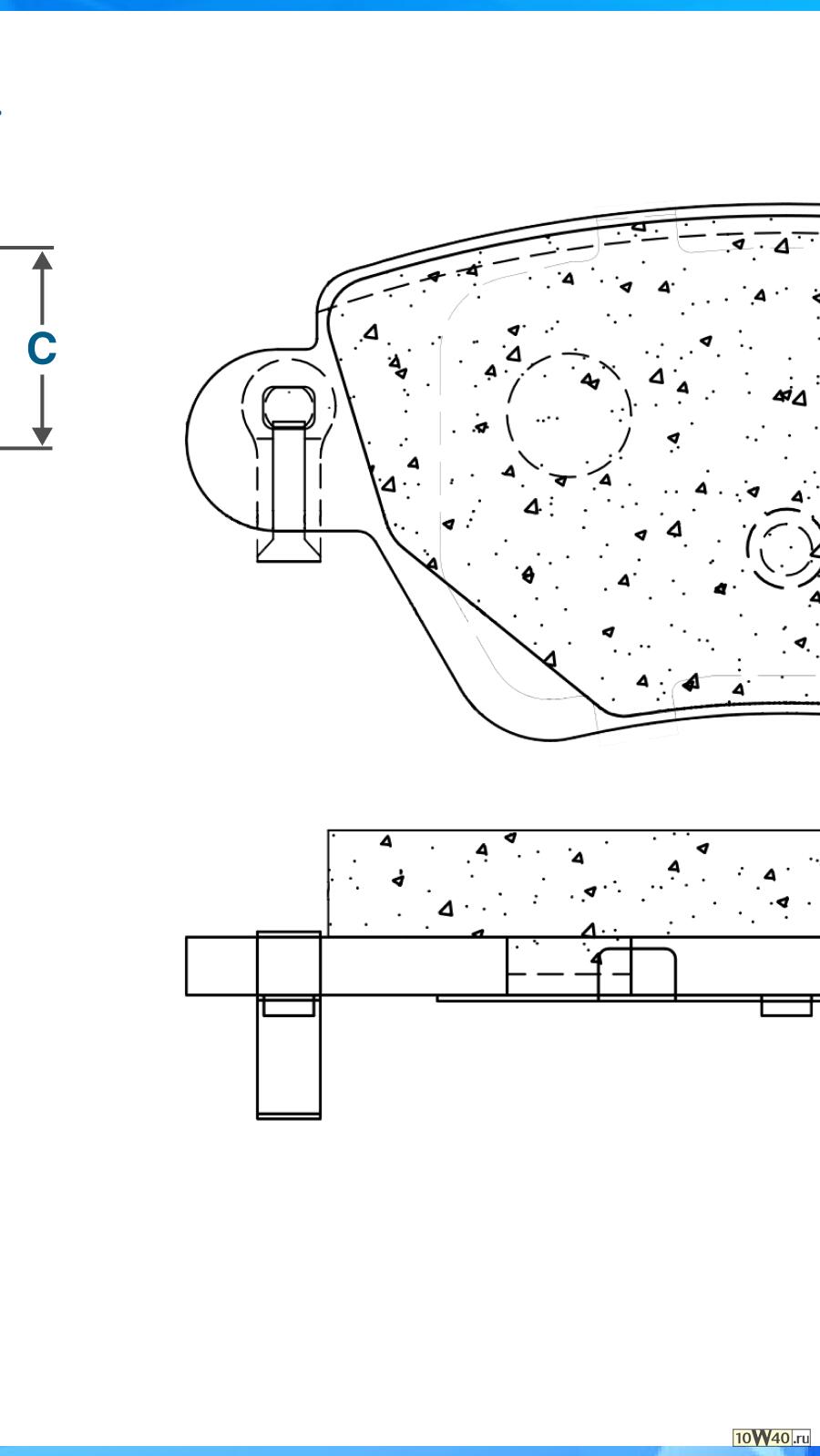 C

10W40.ru