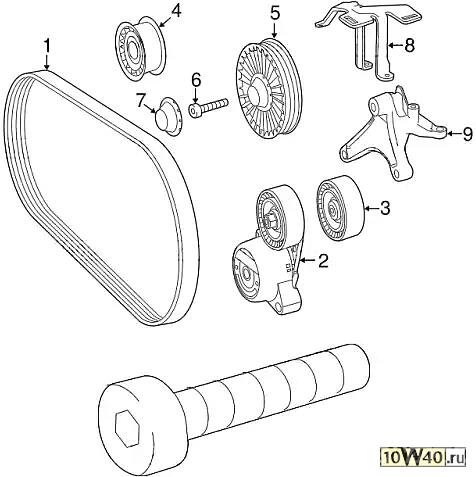 1
4
5
8
7
6
9
3
2
10W40.ru