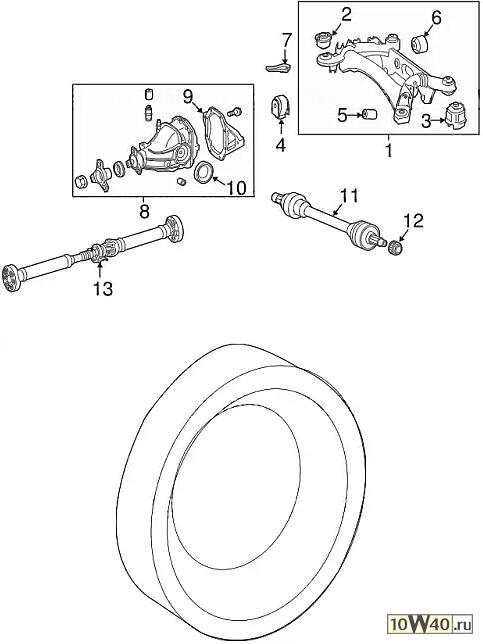 2
6
7
9
5
3
4
1
10
8
11
12
13
10W40.ru