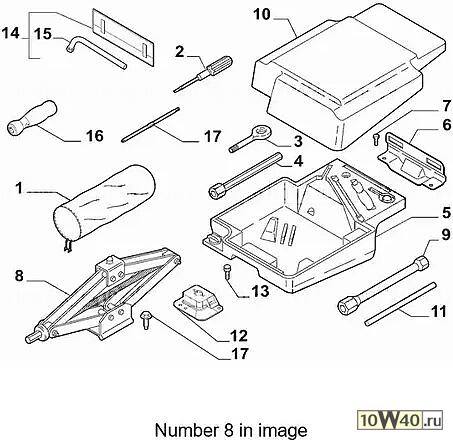 14
15
2
10
16
17
3
7
6
4
1
5
9
8
13
11
12
17

Number 8 in image

10W40.ru