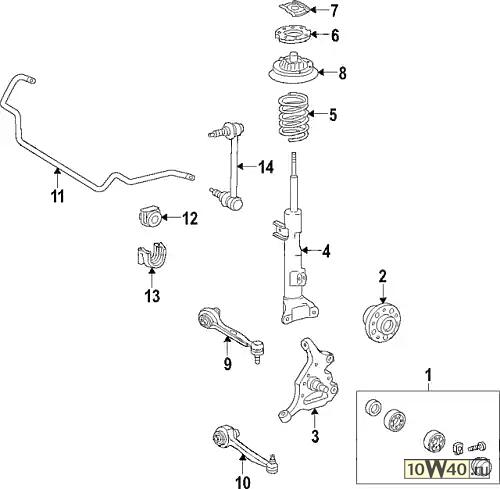 7
6
8
5
14
11
12
4
13
2
9
1
3
10
10W40.ru