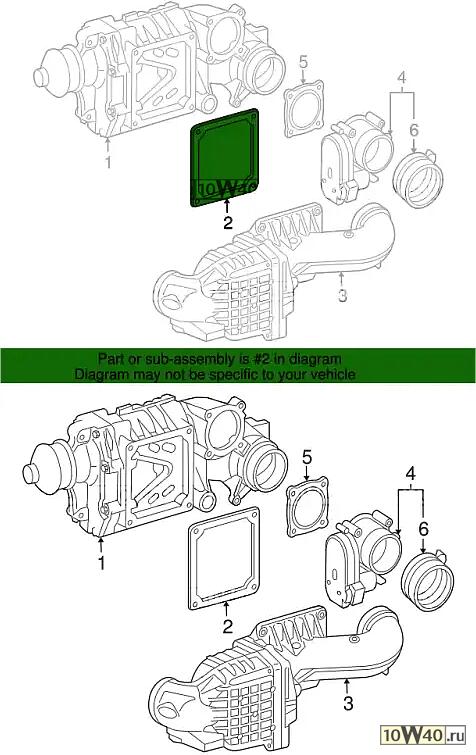 5
4
6
1
10W40
2
3

Part or sub-assembly is #2 in diagram
Diagram may not be specific to your vehicle

5
4
6
1
2
3

10W40.ru