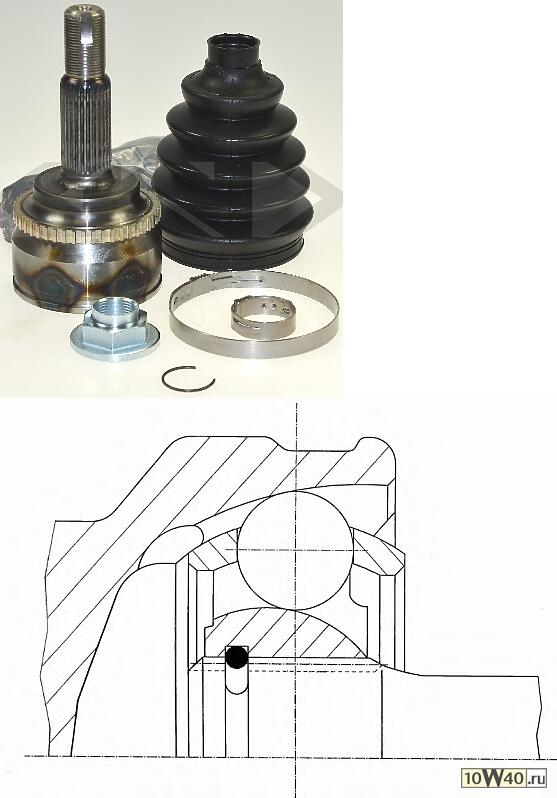 10W40.ru