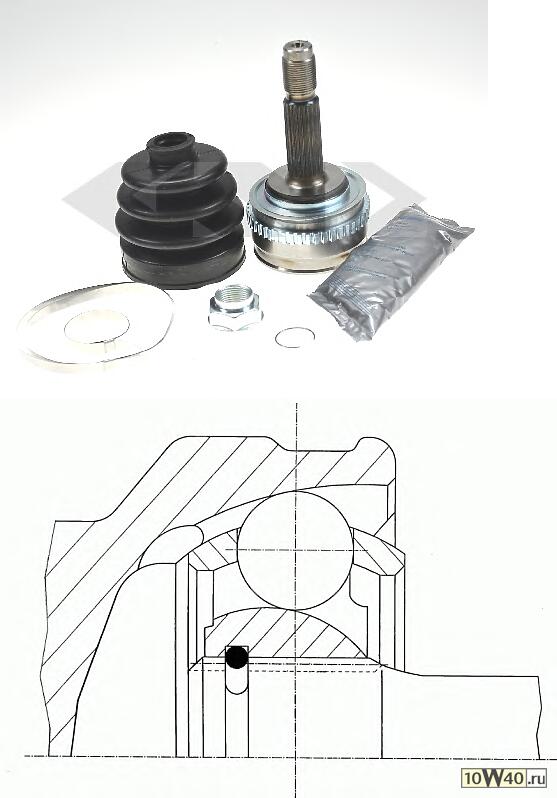 10W40.ru