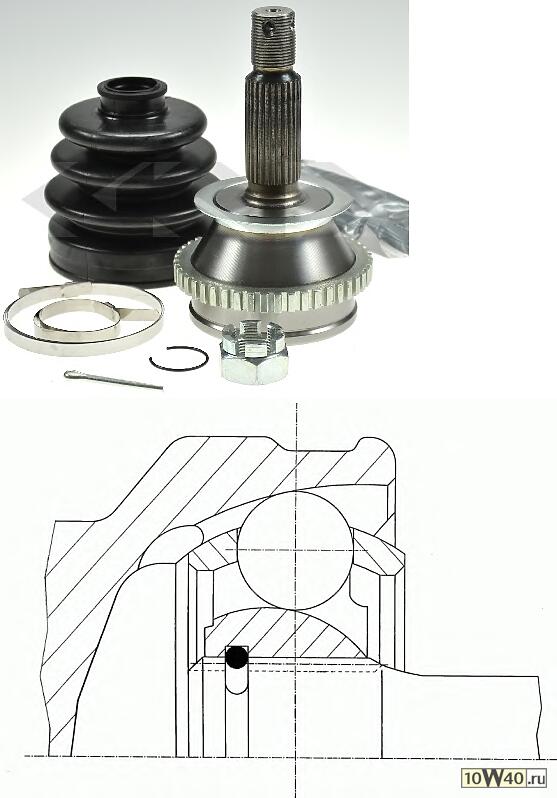 10W40.ru