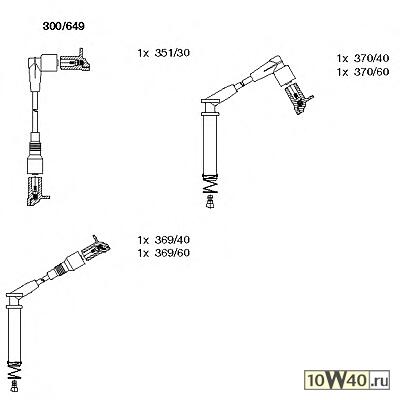 300/649

1x 351/30

1x 370/40
1x 370/60

1x 369/40
1x 369/60

10W40.ru