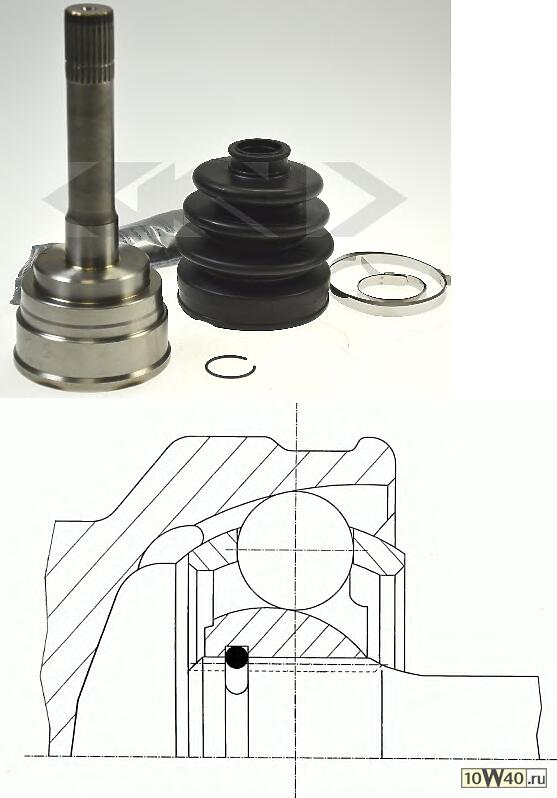 10W40.ru