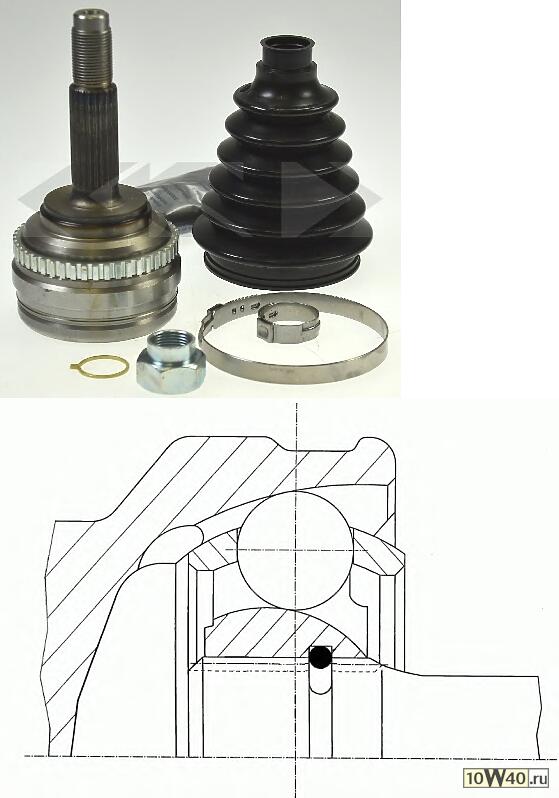 10W40.ru