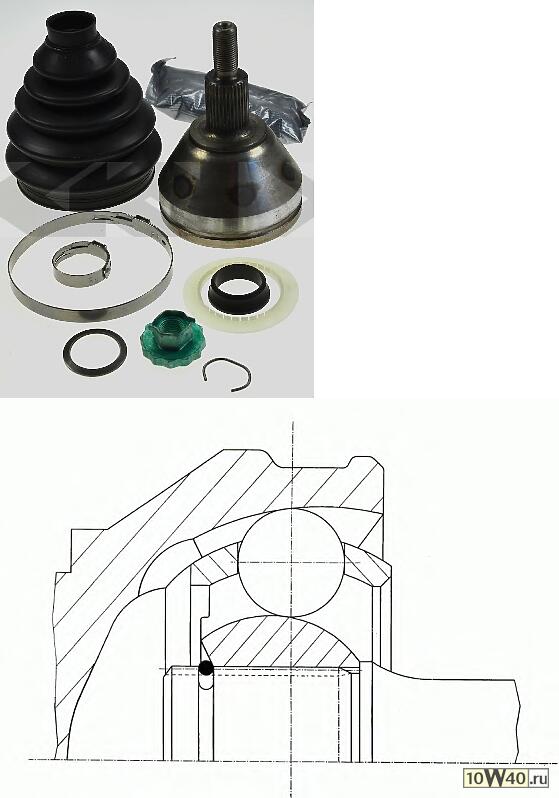 10W40.ru