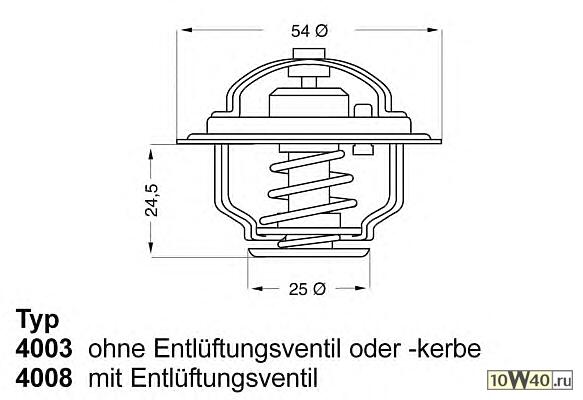 54 Ø

24,5

25 Ø

Typ
4003 ohne Entlüftungsventil oder -kerbe
4008 mit Entlüftungsventil

10W40.ru