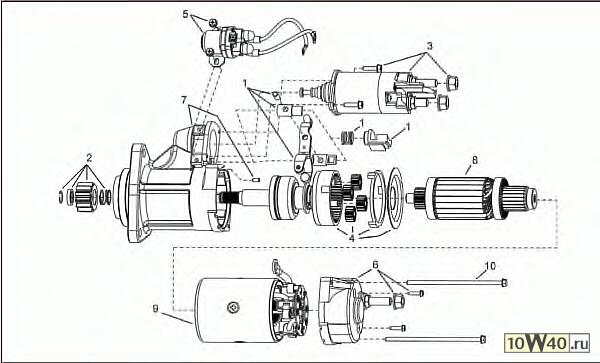 5
3
1
7
1
1
2
8
4
6
10
9
10W40.ru