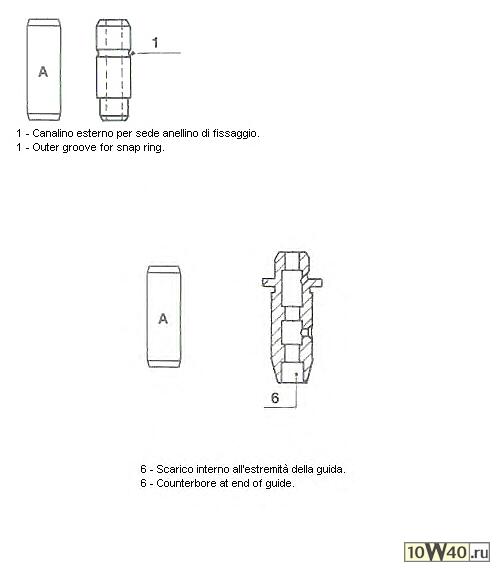 A

1

1 - Canalino esterno per sede anellino di fissaggio.
1 - Outer groove for snap ring.

A

6

6 - Scarico interno all'estremità della guida.
6 - Counterbore at end of guide.

10W40.ru