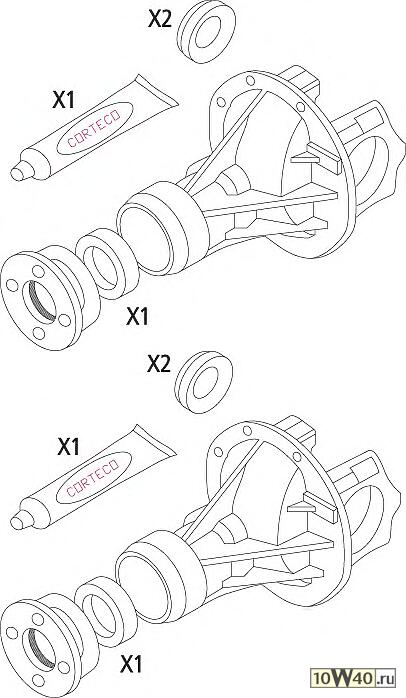 X2

X1

CORTECO

X1

X2

X1

CORTECO

X1

10W40.ru