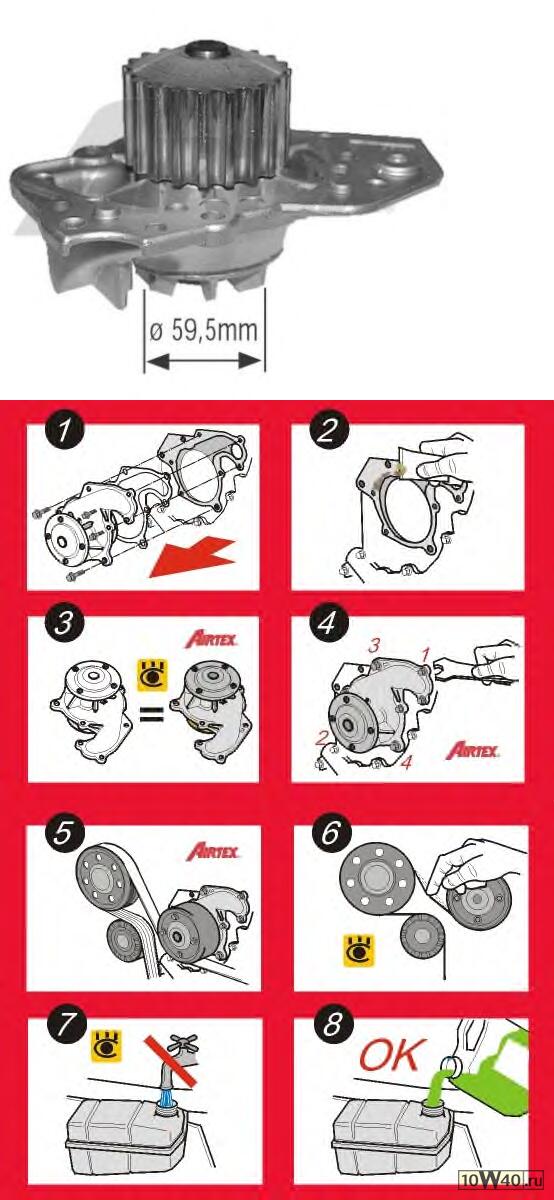 ø 59,5mm

1

2

3

AIRTEX

=

4

3

1

2

4

AIRTEX

5

AIRTEX

6

7

8

OK

10W40.ru