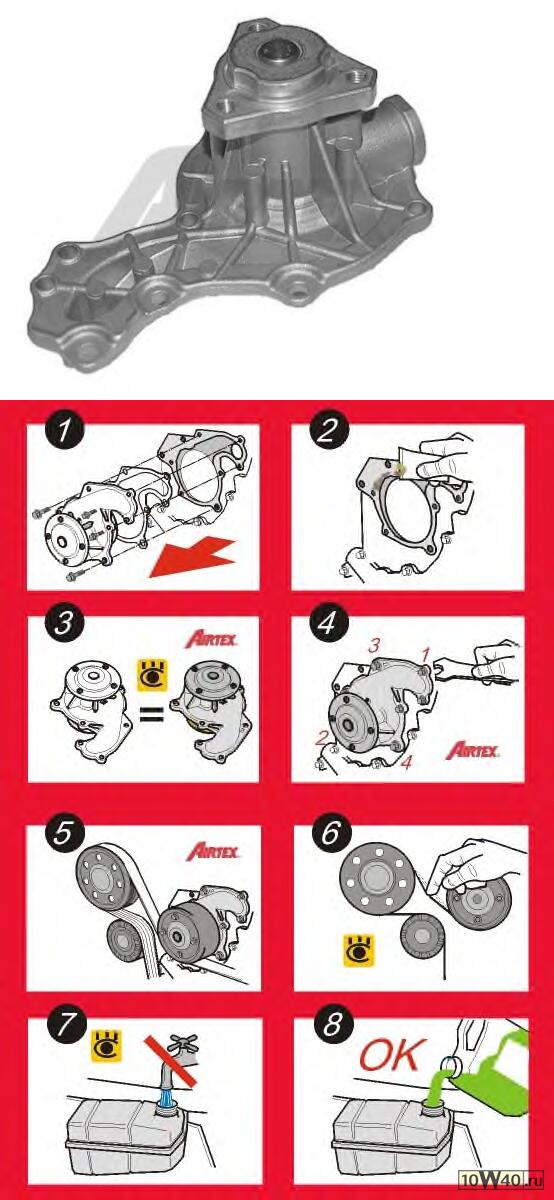 1

2

3

AIRTEX

=

4

3

1

2

4

AIRTEX

5

AIRTEX

6

7

8

OK

10W40.ru