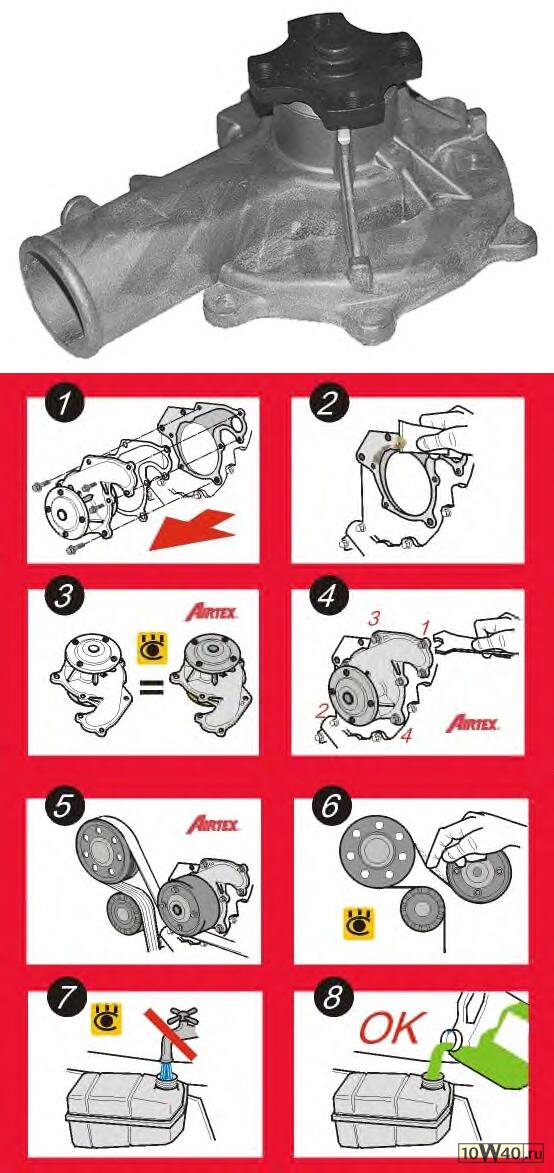 1

2

3

AIRTEX

=

4

3

1

2

4

AIRTEX

5

AIRTEX

6

7

8

OK

10W40.ru