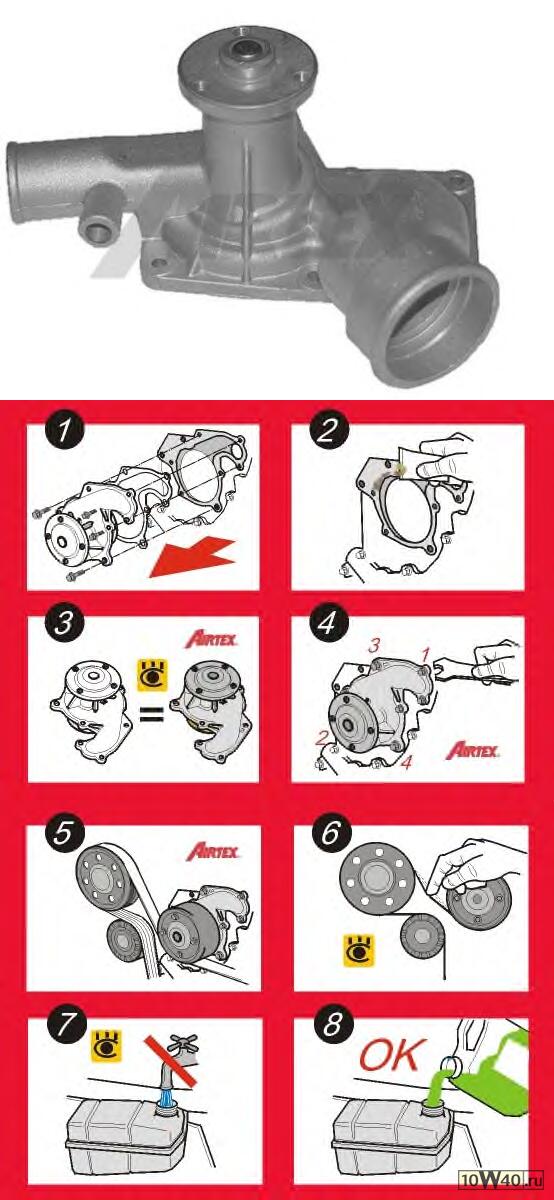 1

2

3

AIRTEX

=

4

3

1

2

4

AIRTEX

5

AIRTEX

6

7

8

OK

10W40.ru