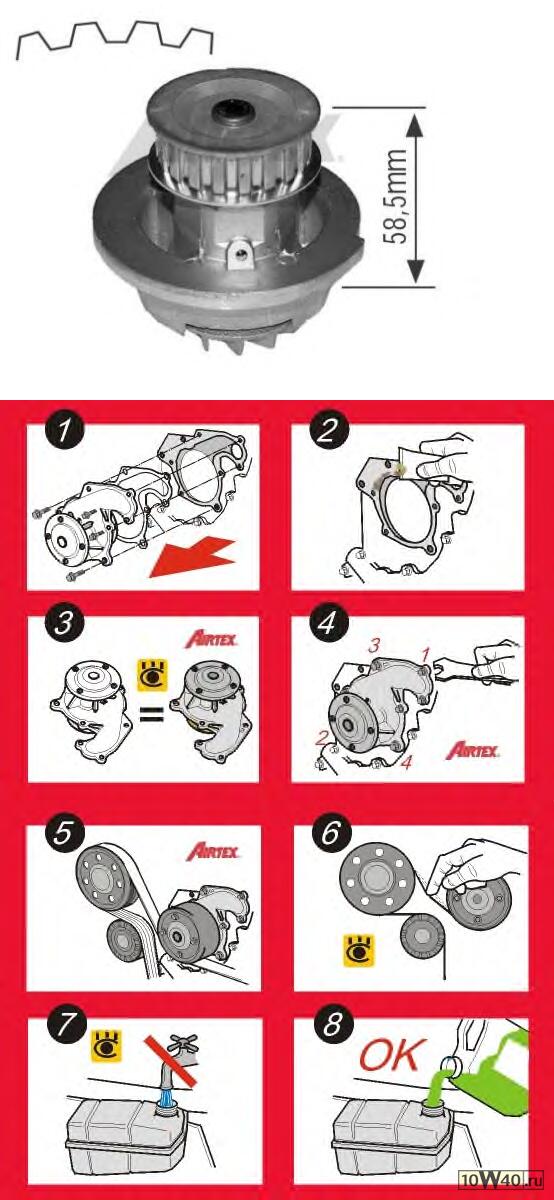 58,5mm

1

2

3

AIRTEX

=

4

3

1

2

4

AIRTEX

5

AIRTEX

6

7

8

OK

10W40.ru