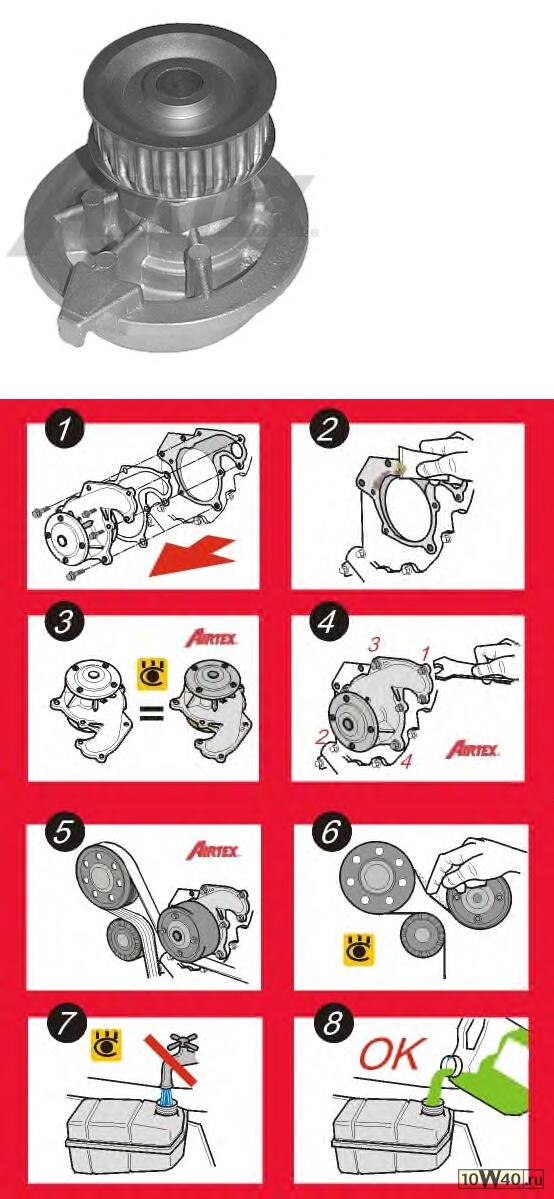 1

2

3

AIRTEX

=

4

3

1

2

4

AIRTEX

5

AIRTEX

6

7

8

OK

10W40.ru