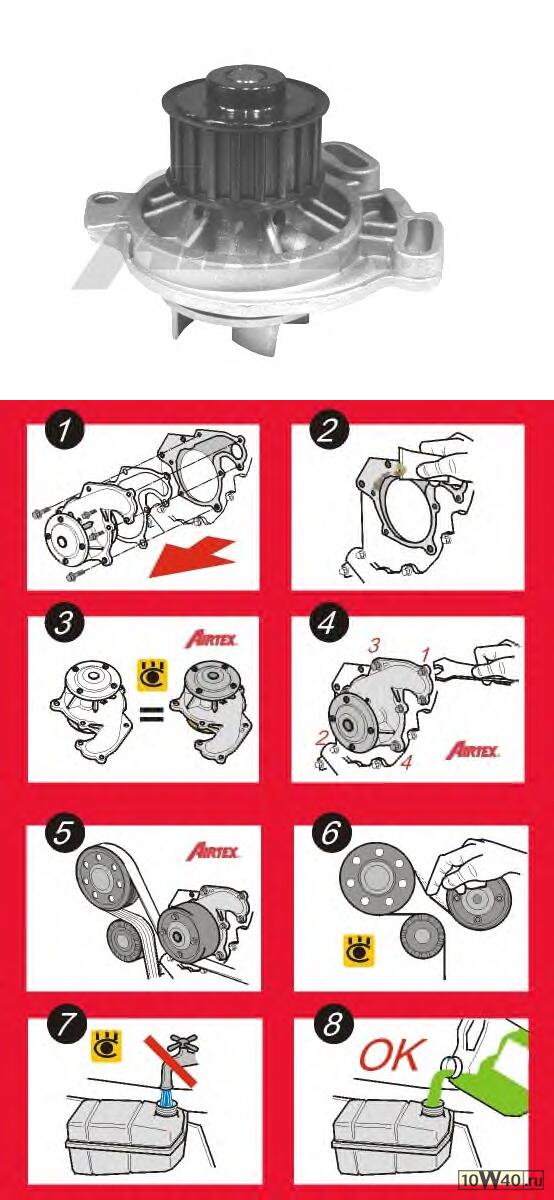 1

2

3

AIRTEX

=

4

3

1

2

4

AIRTEX

5

AIRTEX

6

7

8

OK

10W40.ru