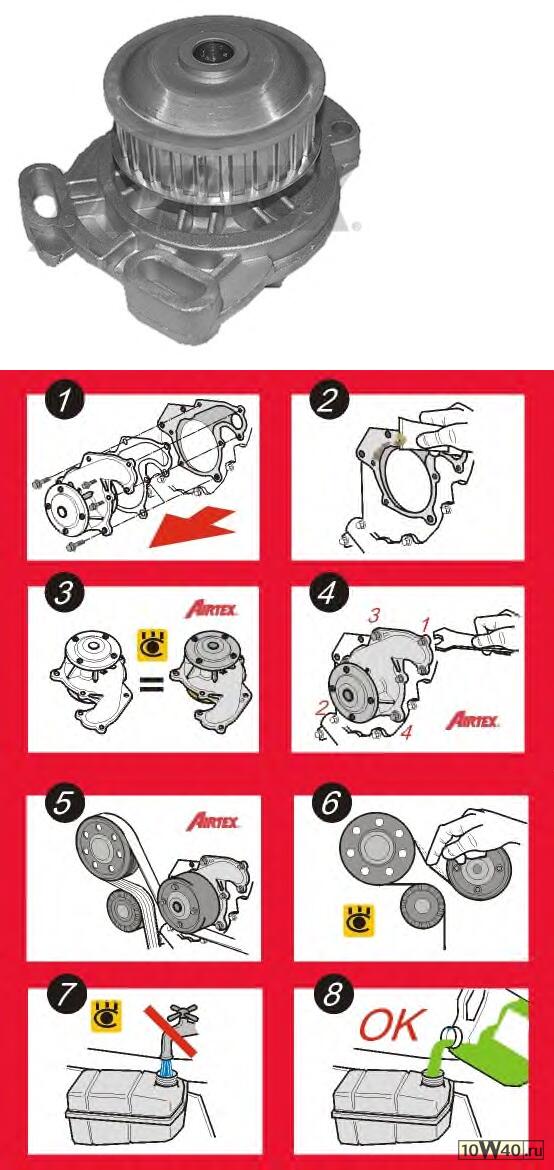 1

2

3

AIRTEX

=

4

3

1

2

4

AIRTEX

5

AIRTEX

6

7

8

OK

10W40.ru