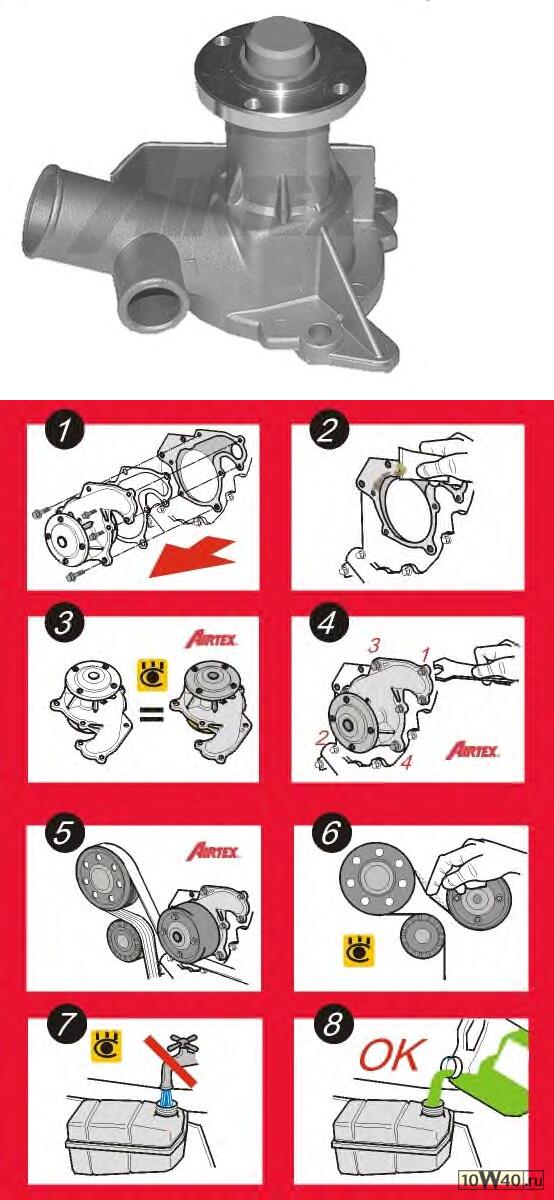 1

2

3

AIRTEX

=

4

3

1

2

4

AIRTEX

5

AIRTEX

6

7

8

OK

10W40.ru