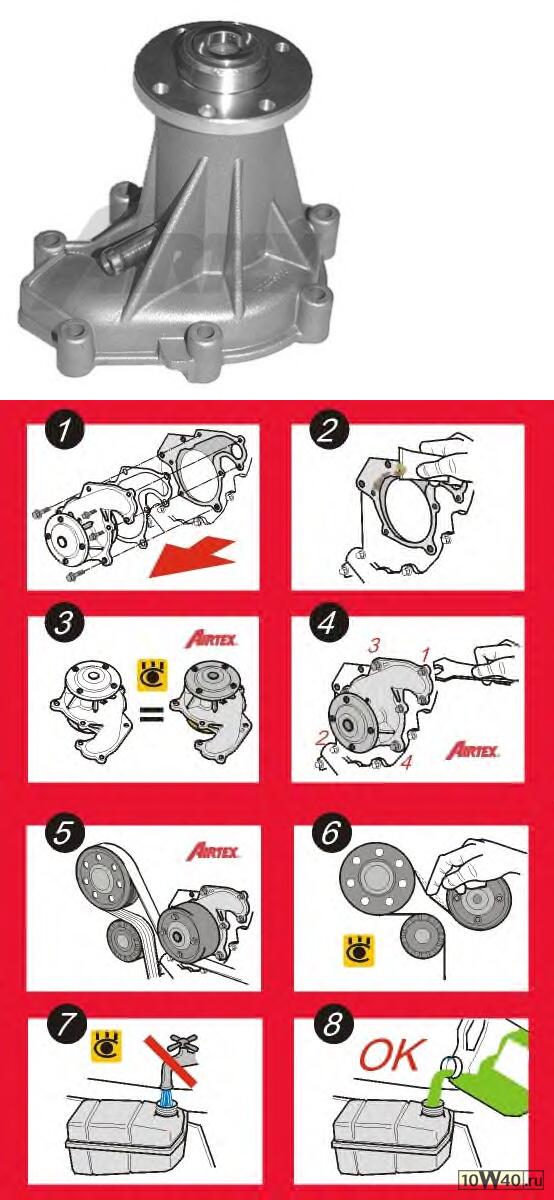 1

2

3

AIRTEX

=

4

3

1

2

4

AIRTEX

5

AIRTEX

6

7

8

OK

10W40.ru