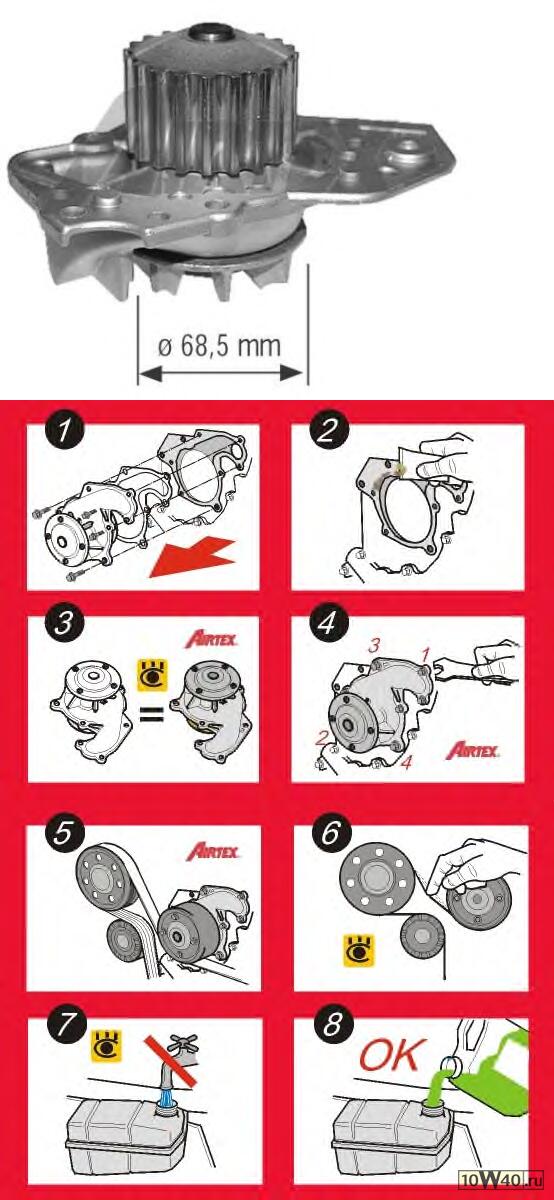 ø 68,5 mm

1

2

3

AIRTEX

=

4

3

1

2

4

AIRTEX

5

AIRTEX

6

7

8

OK

10W40.ru