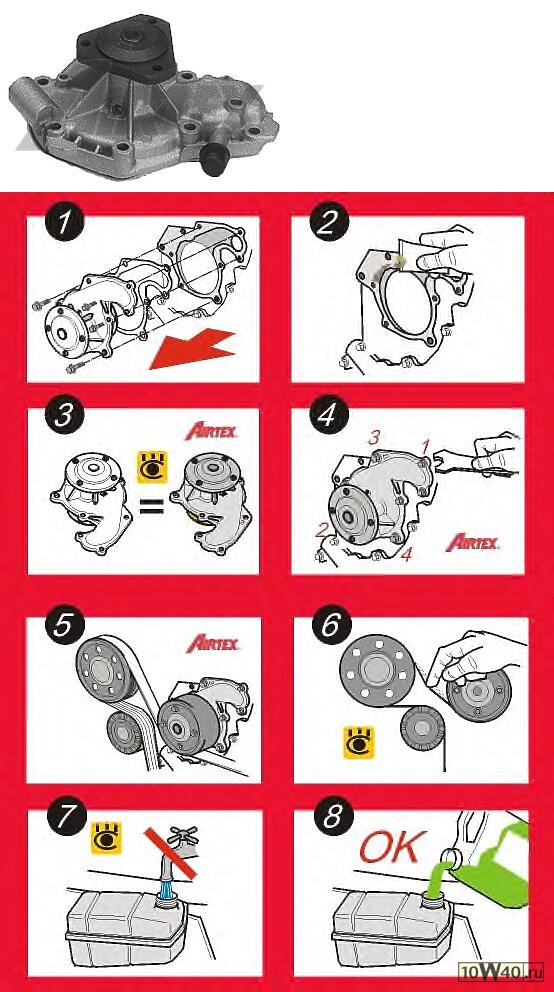 1

2

3

AIRTEX

=

4

3

1

2

4

AIRTEX

5

AIRTEX

6

7

8

OK

10W40.ru